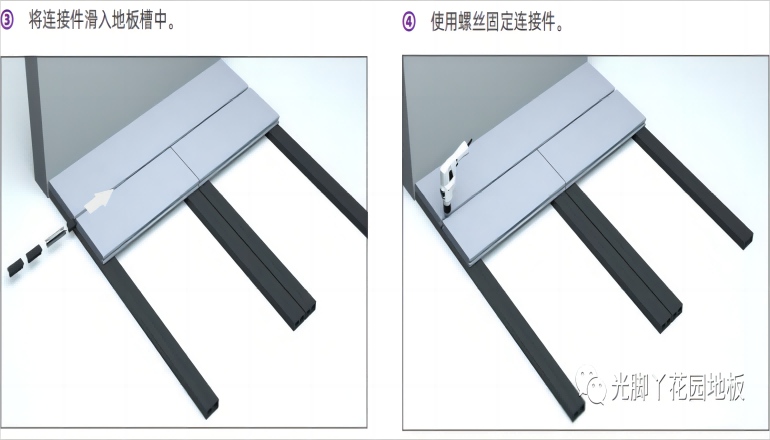 ③ 将连接件滑入地板槽中。

④ 使用螺丝固定连接件。

光脚丫花园地板